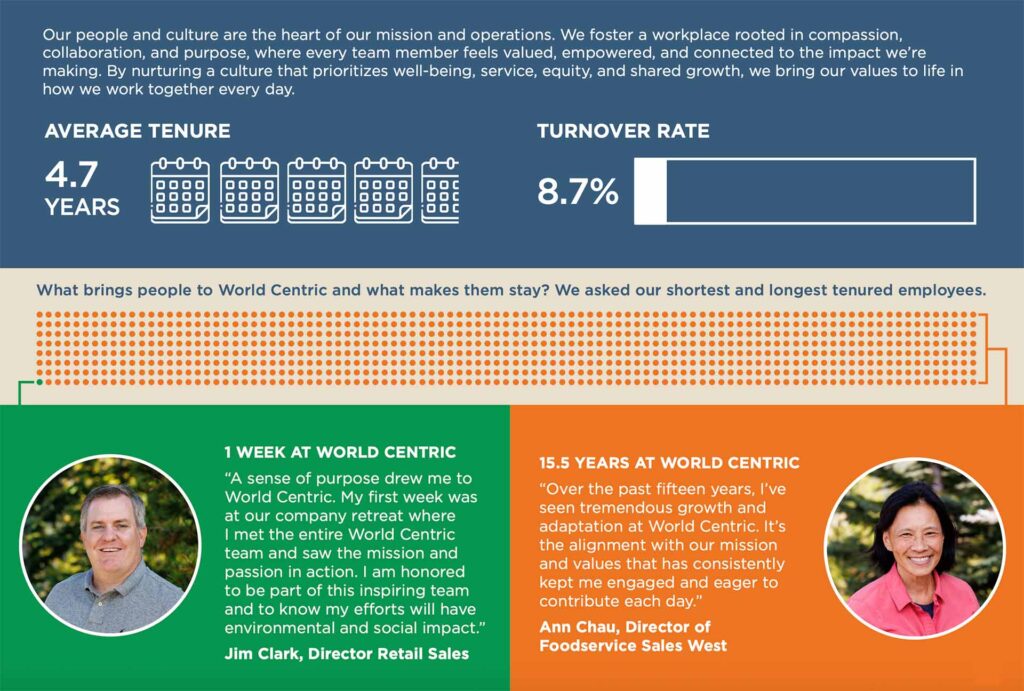 Our people and culture are the heart of our mission and operations. We foster a workplace rooted in compassion, collaboration, and purpose, where every team member feels valued, empowered, and connected to the impact we're making. By nurturing a culture that prioritizes well-being, service, equity, and shared growth, we bring our values to life in how we work together every day.

AVERAGE TENURE

4.7 YEARS

TURNOVER RATE

8.7%

What brings people to World Centric and what makes them stay? We asked our shortest and longest tenured employees.

1 WEEK AT WORLD CENTRIC

"A sense of purpose drew me to World Centric. My first week was at our company retreat where I met the entire World Centric team and saw the mission and passion in action. I am honored to be part of this inspiring team and to know my efforts will have environmental and social impact."

Jim Clark, Director Retail Sales

15.5 YEARS AT WORLD CENTRIC

"Over the past fifteen years, I've seen tremendous growth and adaptation at World Centric. It's the alignment with our mission and values that has consistently kept me engaged and eager to contribute each day."

Ann Chau, Director of Foodservice Sales West